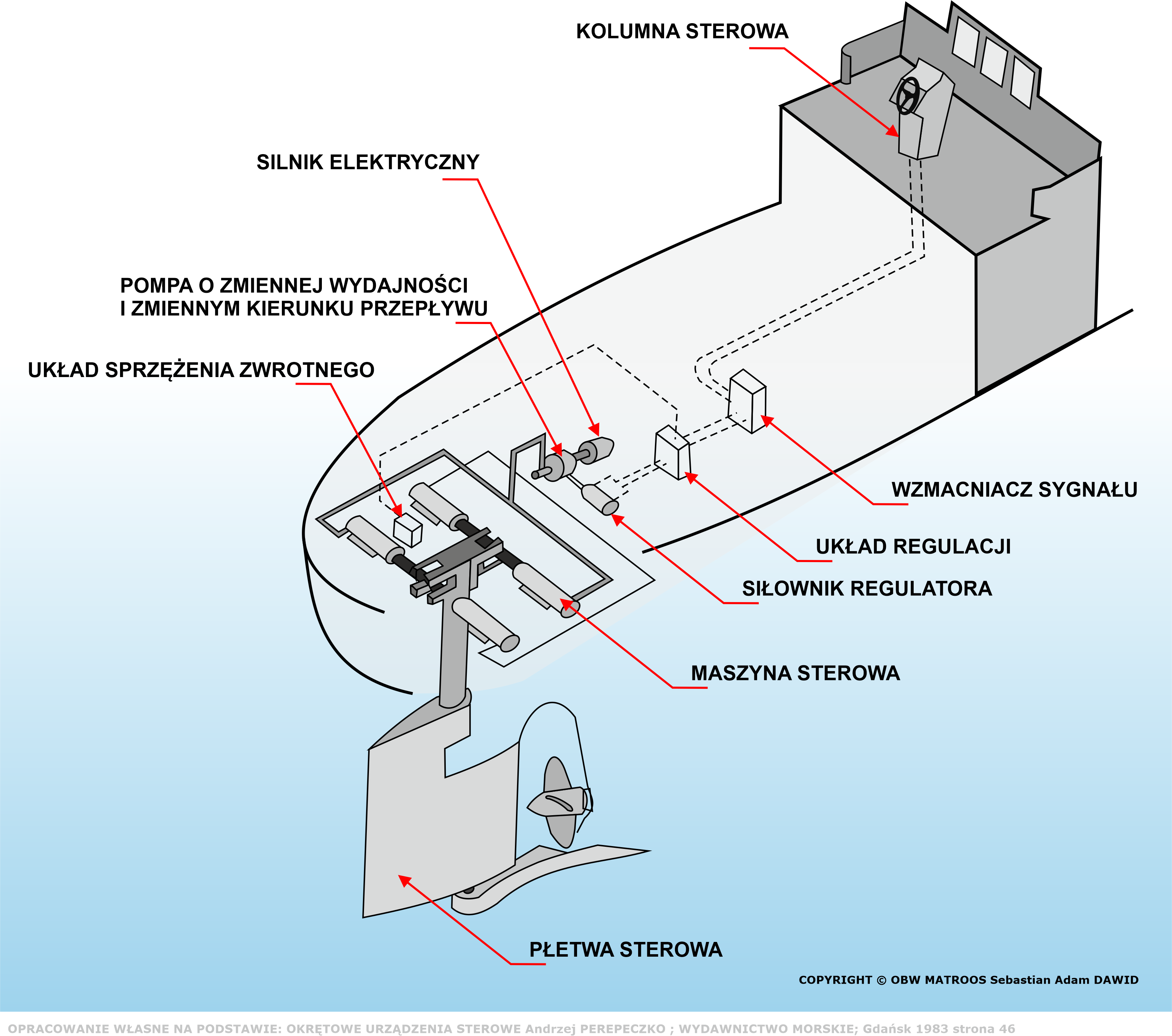 KOLUMNA STEROWA

SILNIK ELEKTRYCZNY

POMPA O ZMIENNEJ WYDAJNOŚCI
I ZMIENNYM KIERUNKU PRZEPŁYWU

UKŁAD SPRZĘŻENIA ZWROTNEGO

WZMACNIACZ SYGNAŁU

UKŁAD REGULACJI

SIŁOWNIK REGULATORA

MASZYNA STEROWA

PŁETWA STEROWA

COPYRIGHT © OBW MATROOS Sebastian Adam DAWID

OPRACOWANIE WŁASNE NA PODSTAWIE: OKRĘTOWE URZĄDZENIA STEROWE Andrzej PEREPECZKO ; WYDAWNICTWO MORSKIE; Gdańsk 1983 strona 46