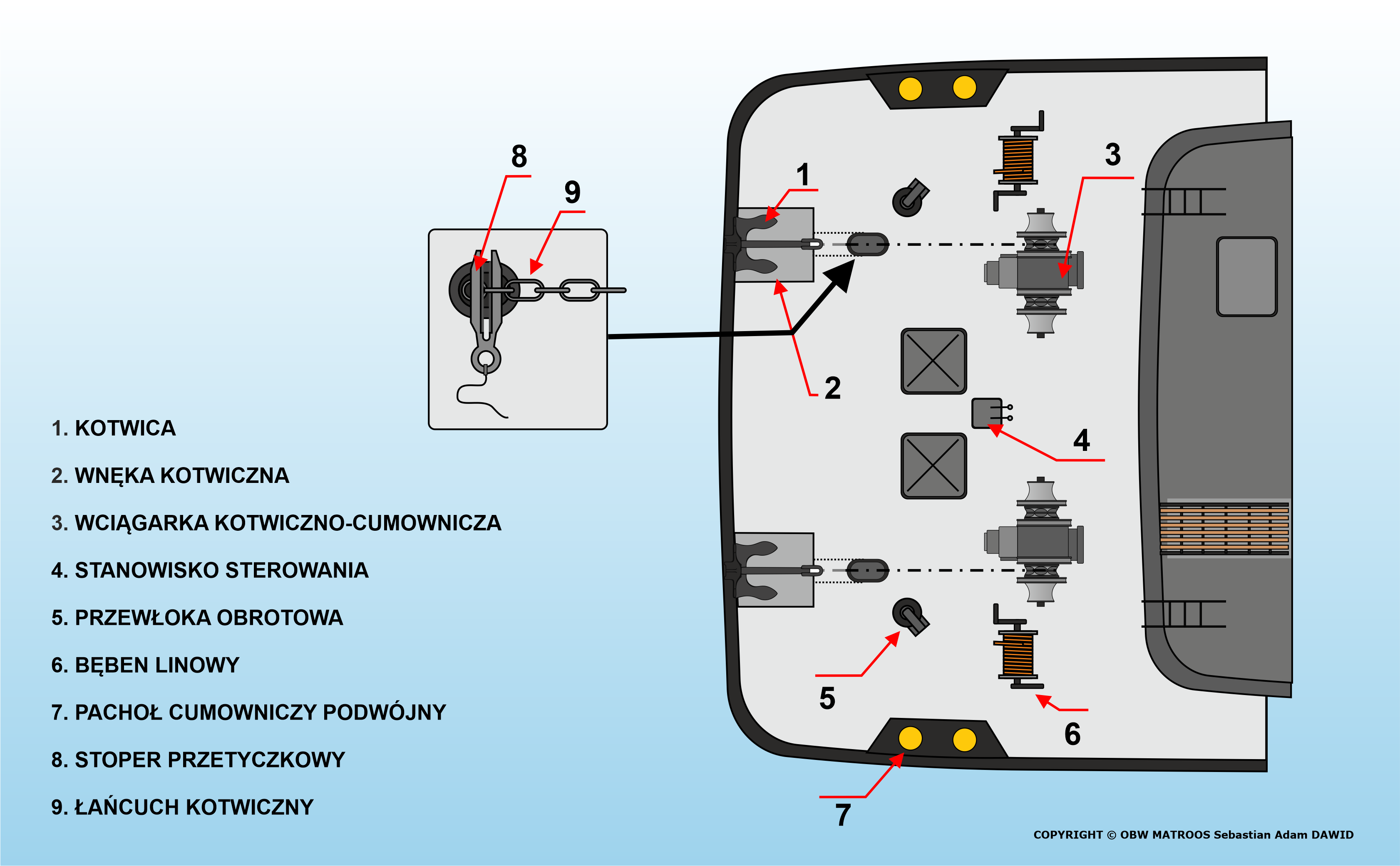 8

9

1

3

2

4

5

6

7

1. KOTWICA

2. WNĘKA KOTWICZNA

3. WCIĄGARKA KOTWICZNO-CUMOWNICZA

4. STANOWISKO STEROWANIA

5. PRZEWŁOKA OBROTOWA

6. BĘBEN LINOWY

7. PACHOŁ CUMOWNICZY PODWÓJNY

8. STOPER PRZETYCZKOWY

9. ŁAŃCUCH KOTWICZNY

COPYRIGHT © OBW MATROOS Sebastian Adam DAWID