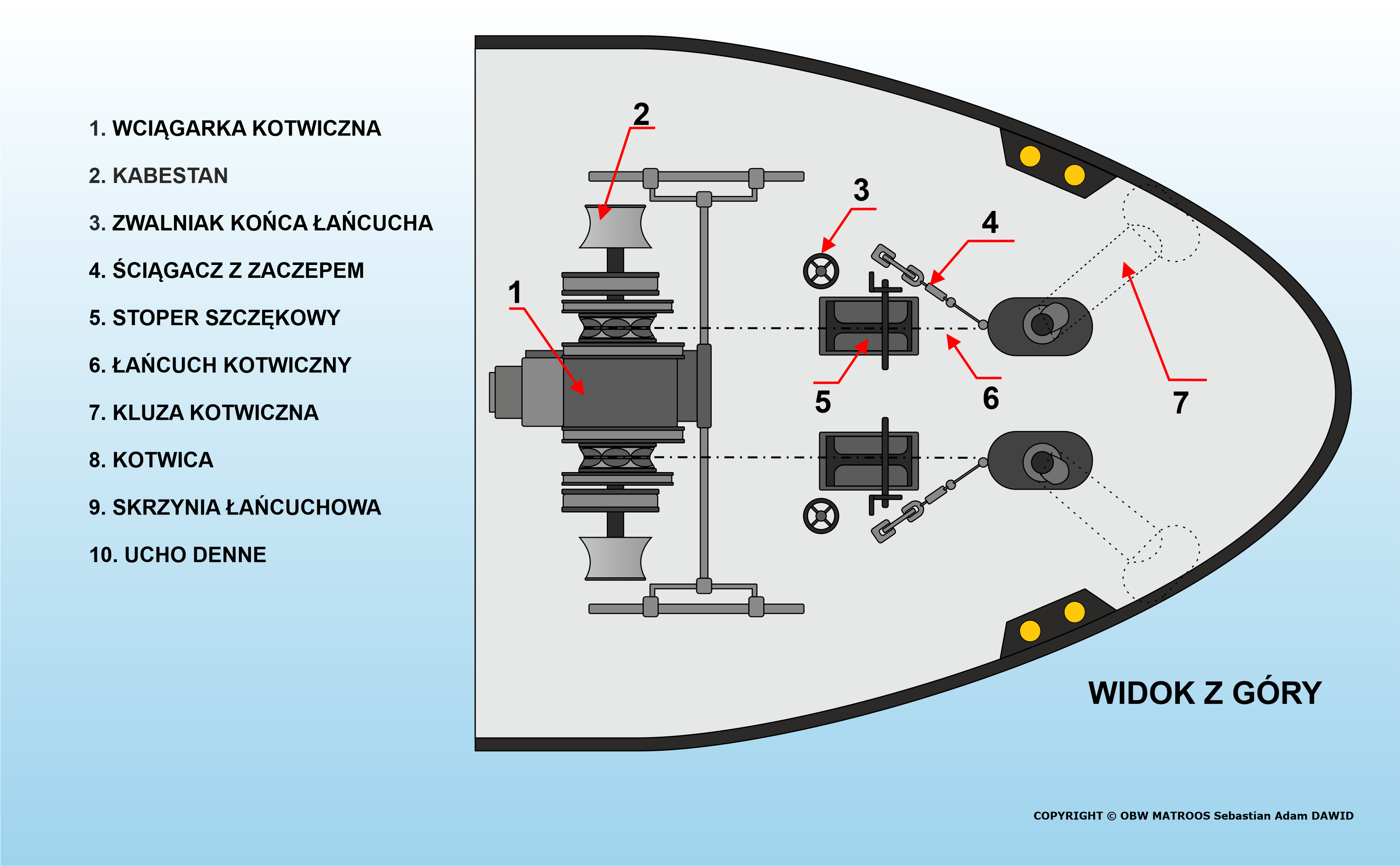 1. WCIĄGARKA KOTWICZNA

2. KABESTAN

3. ZWALNIAK KOŃCA ŁAŃCUCHA

4. ŚCIĄGACZ Z ZACZEPEM

5. STOPER SZCZĘKOWY

6. ŁAŃCUCH KOTWICZNY

7. KLUZA KOTWICZNA

8. KOTWICA

9. SKRZYNIA ŁAŃCUCHOWA

10. UCHO DENNE

2

3

4

1

5

6

7

WIDOK Z GÓRY

COPYRIGHT © OBW MATROOS Sebastian Adam DAWID