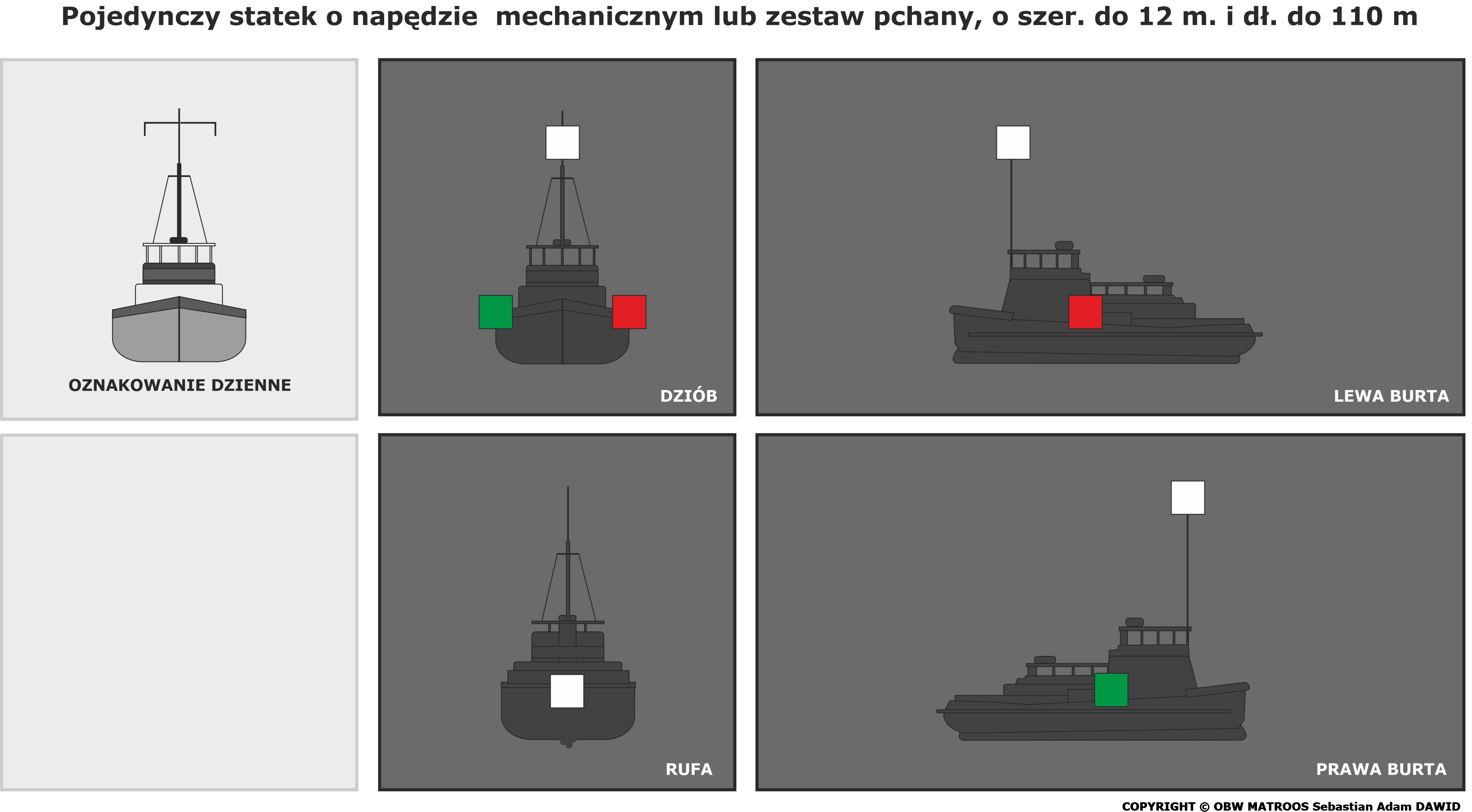 Pojedynczy statek o napędzie  mechanicznym lub zestaw pchany, o szer. do 12 m. i dł. do 110 m

OZNAKOWANIE DZIENNE

DZIÓB

LEWA BURTA

RUFA

PRAWA BURTA

COPYRIGHT © OBW MATROOS Sebastian Adam DAWID